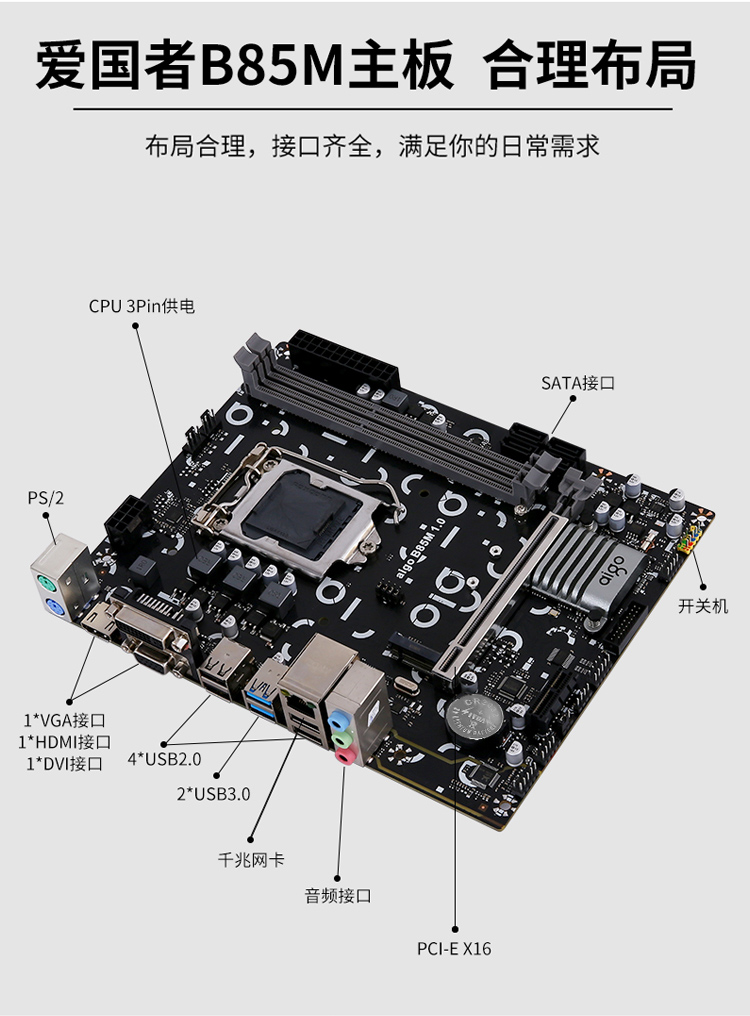 爱国者B85M主板 合理布局

布局合理，接口齐全，满足你的日常需求

CPU 3Pin供电

SATA接口

PS/2

aigo B85M 1.0

aigo

开关机

1*VGA接口
1*HDMI接口
1*DVI接口

4*USB2.0

2*USB3.0

千兆网卡

音频接口

PCI-E X16