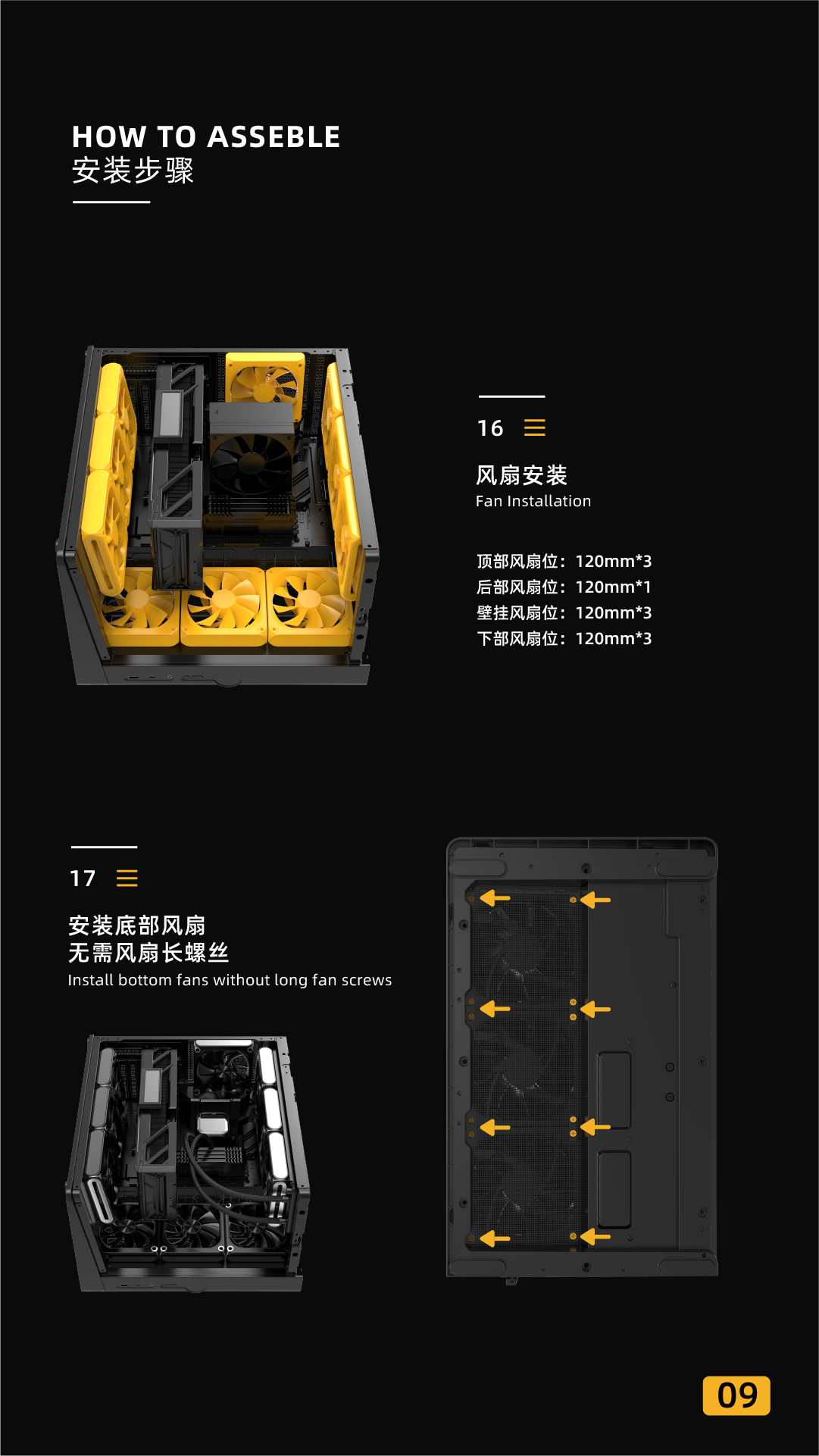 HOW TO ASSEBLE
安装步骤

16

风扇安装
Fan Installation

顶部风扇位：120mm*3
后部风扇位：120mm*1
壁挂风扇位：120mm*3
下部风扇位：120mm*3

17

安装底部风扇
无需风扇长螺丝
Install bottom fans without long fan screws

09